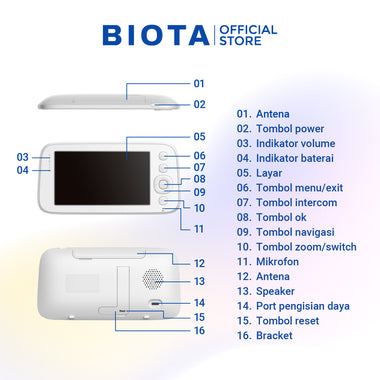 BIOTA | OFFICIAL STORE

01
02
05
03
04
06
07
08
09
10
11
12
13
14
15
16

01. Antena
02. Tombol power
03. Indikator volume
04. Indikator baterai
05. Layar
06. Tombol menu/exit
07. Tombol intercom
08. Tombol ok
09. Tombol navigasi
10. Tombol zoom/switch
11. Mikrofon
12. Antena
13. Speaker
14. Port pengisian daya
15. Tombol reset
16. Bracket